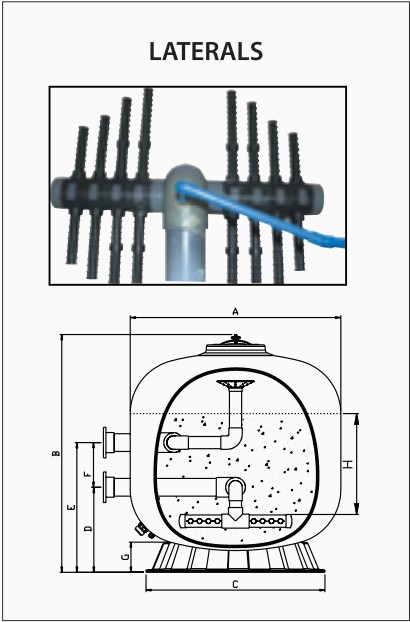 LATERALS

A
B
E
F
D
G
H
C